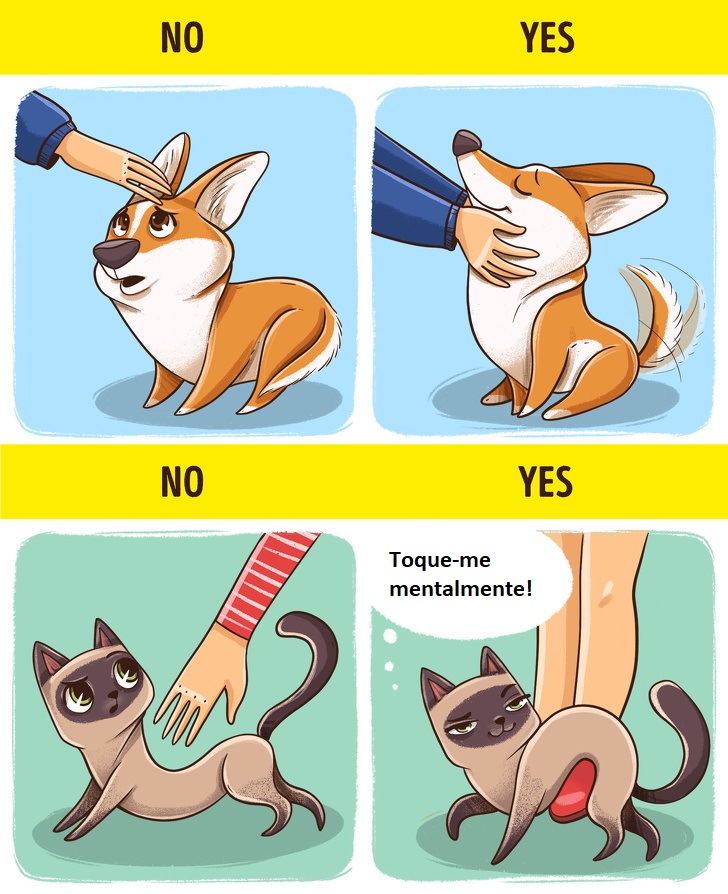 NO

YES

NO

YES

Toque-me mentalmente!